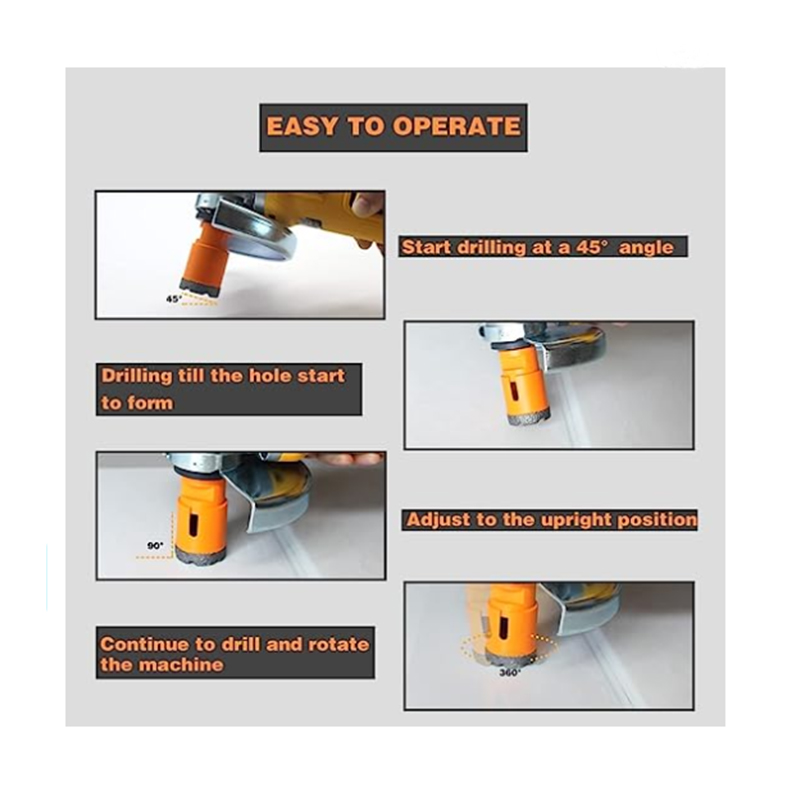 EASY TO OPERATE

45°

Start drilling at a 45° angle

Drilling till the hole start to form

90°

Adjust to the upright position

Continue to drill and rotate the machine

360°